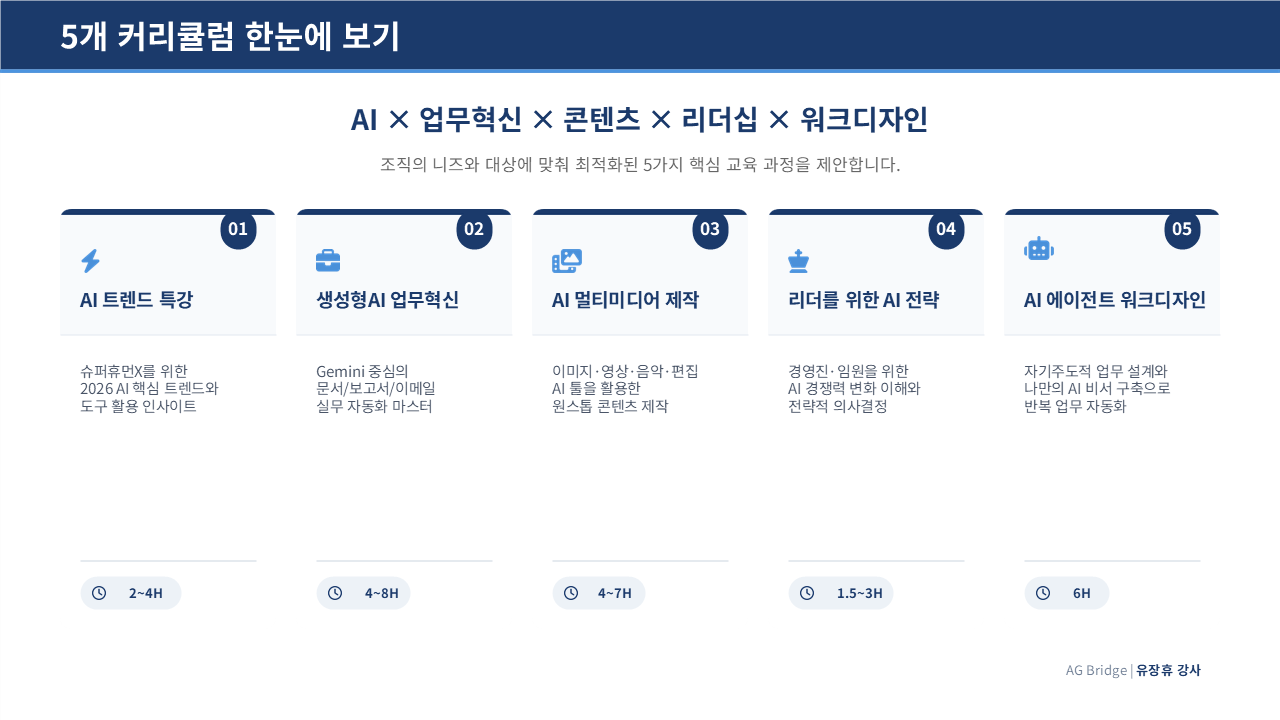 5개 커리큘럼 한눈에 보기

AI × 업무혁신 × 콘텐츠 × 리더십 × 워크디자인

조직의 니즈와 대상에 맞춰 최적화된 5가지 핵심 교육 과정을 제안합니다.

01

AI 트렌드 특강

슈퍼휴먼X를 위한
2026 AI 핵심 트렌드와
도구 활용 인사이트

2~4H

02

생성형AI 업무혁신

Gemini 중심의
문서/보고서/이메일
실무 자동화 마스터

4~8H

03

AI 멀티미디어 제작

이미지·영상·음악·편집
AI 툴을 활용한
원스톱 콘텐츠 제작

4~7H

04

리더를 위한 AI 전략

경영진·임원을 위한
AI 경쟁력 변화 이해와
전략적 의사결정

1.5~3H

05

AI 에이전트 워크디자인

자기주도적 업무 설계와
나만의 AI 비서 구축으로
반복 업무 자동화

6H

AG Bridge | 유장휴 강사